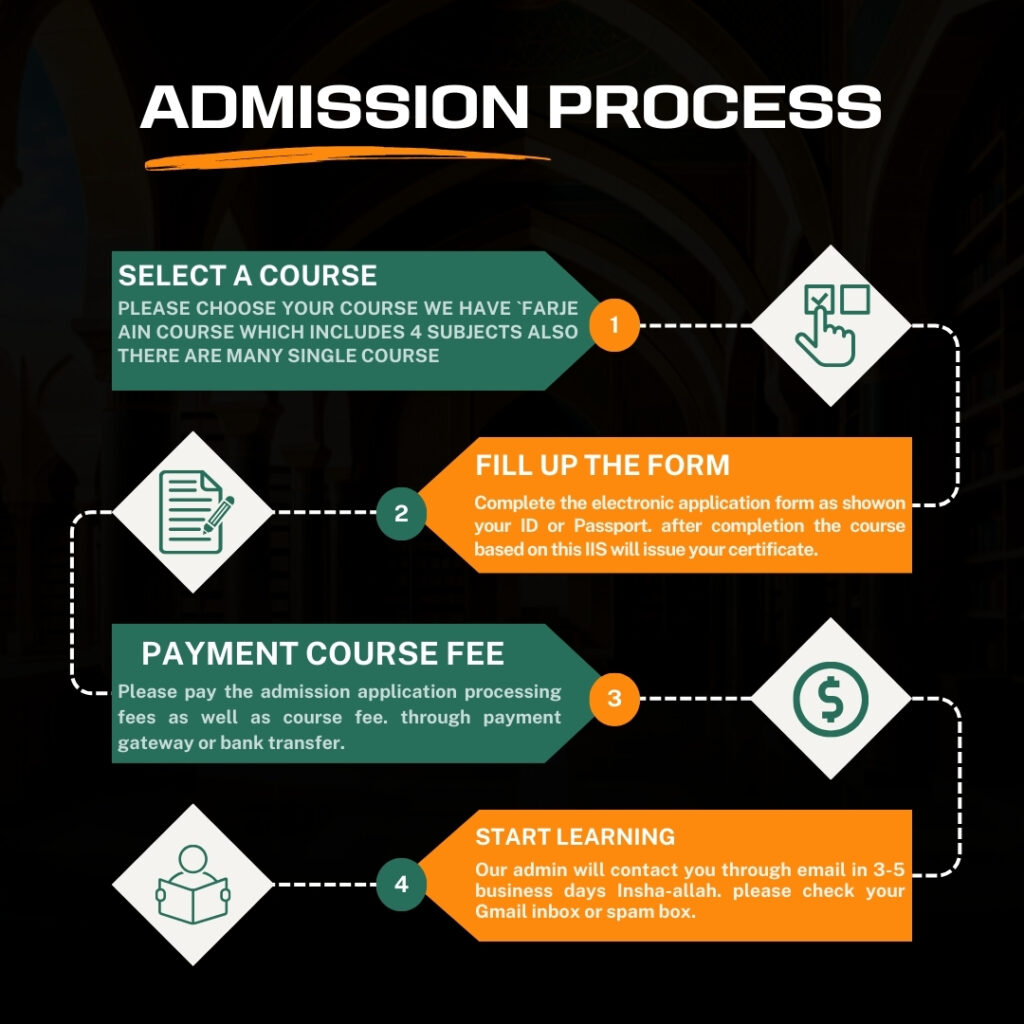 ADMISSION PROCESS

SELECT A COURSE

PLEASE CHOOSE YOUR COURSE WE HAVE `FARJE AIN COURSE WHICH INCLUDES 4 SUBJECTS ALSO THERE ARE MANY SINGLE COURSE

1

FILL UP THE FORM

Complete the electronic application form as showon your ID or Passport. after completion the course based on this IIS will issue your certificate.

2

PAYMENT COURSE FEE

Please pay the admission application processing fees as well as course fee. through payment gateway or bank transfer.

3

START LEARNING

Our admin will contact you through email in 3-5 business days Insha-allah. please check your Gmail inbox or spam box.

4